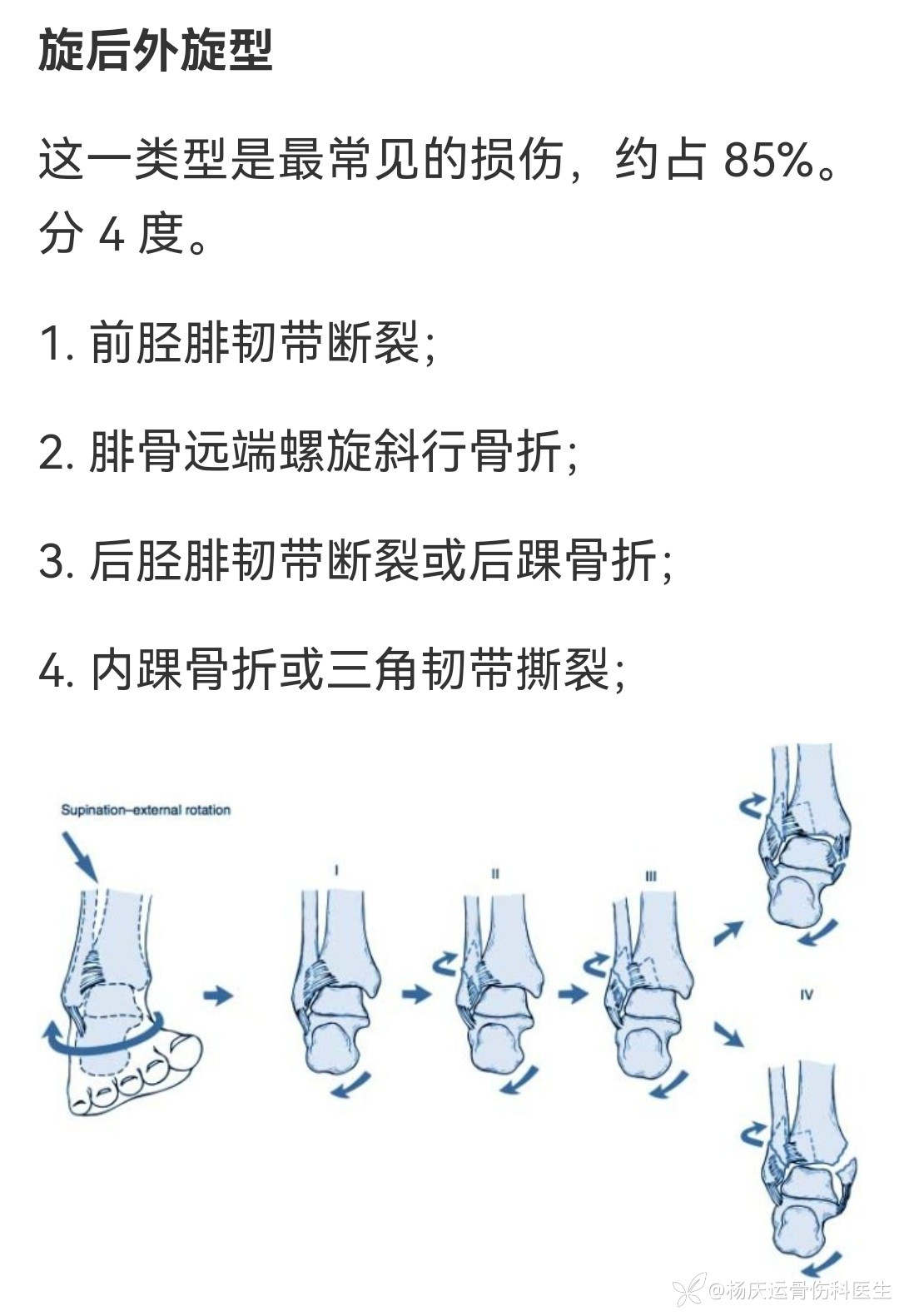 旋后外旋型

这一类型是最常见的损伤，约占 85%。分 4 度。

1. 前胫腓韧带断裂;

2. 腓骨远端螺旋斜行骨折;

3. 后胫腓韧带断裂或后踝骨折;

4. 内踝骨折或三角韧带撕裂;

Supination–external rotation

I

II

III

IV

@杨庆运骨伤科医生